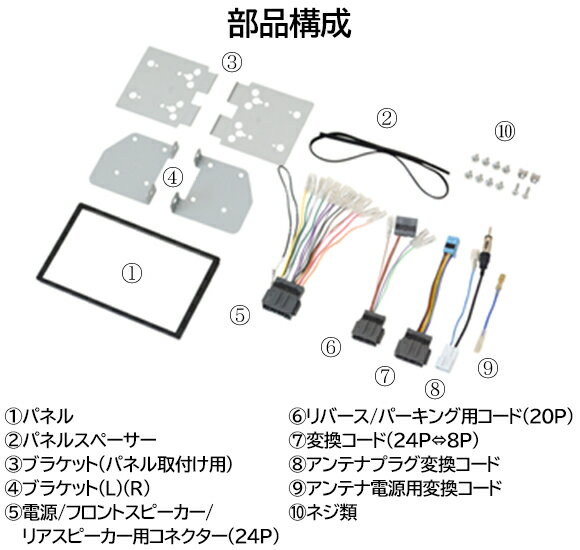 部品構成

③

②

⑩

④

①

⑤

⑥

⑦

⑧

⑨

①パネル
②パネルスペーサー
③ブラケット(パネル取付け用)
④ブラケット(L)(R)
⑤電源/フロントスピーカー/リアスピーカー用コネクター(24P)

⑥リバース/パーキング用コード(20P)
⑦変換コード(24P⇔8P)
⑧アンテナプラグ変換コード
⑨アンテナ電源用変換コード
⑩ネジ類