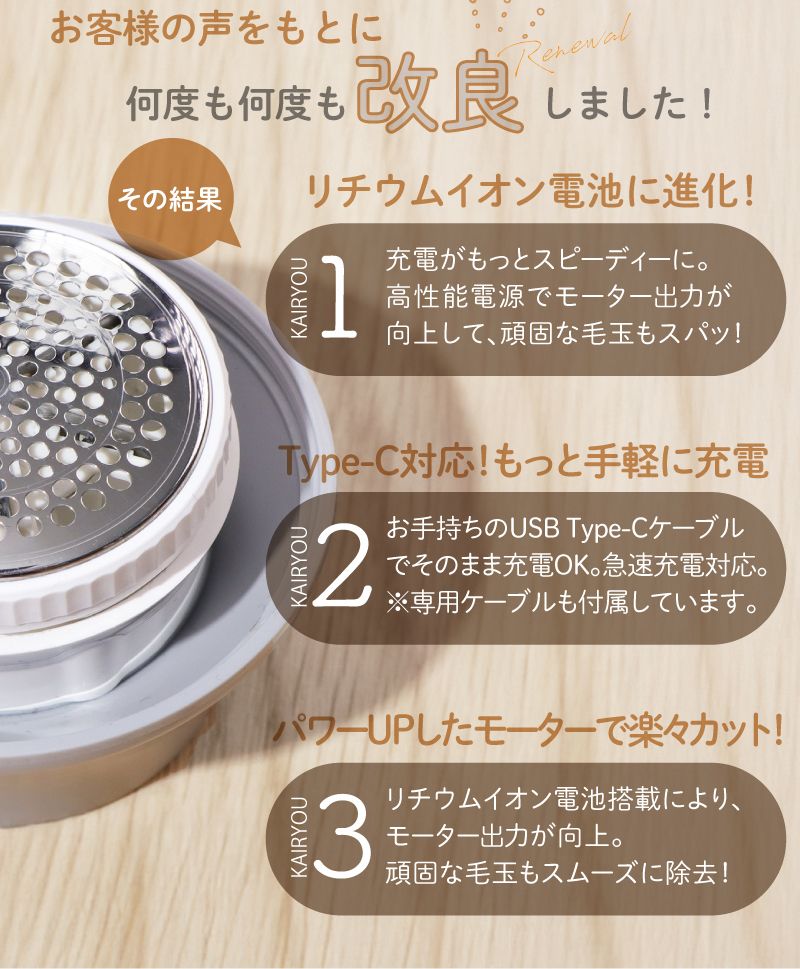 お客様の声をもとに

Renewal

何度も何度も改良しました！

その結果

リチウムイオン電池に進化！

KAIRYOU 1

充電がもっとスピーディーに。高性能電源でモーター出力が向上して、頑固な毛玉もスパッ！

Type-C対応！もっと手軽に充電

KAIRYOU 2

お手持ちのUSB Type-Cケーブルでそのまま充電OK。急速充電対応。※専用ケーブルも付属しています。

パワーUPしたモーターで楽々カット！

KAIRYOU 3

リチウムイオン電池搭載により、モーター出力が向上。頑固な毛玉もスムーズに除去！