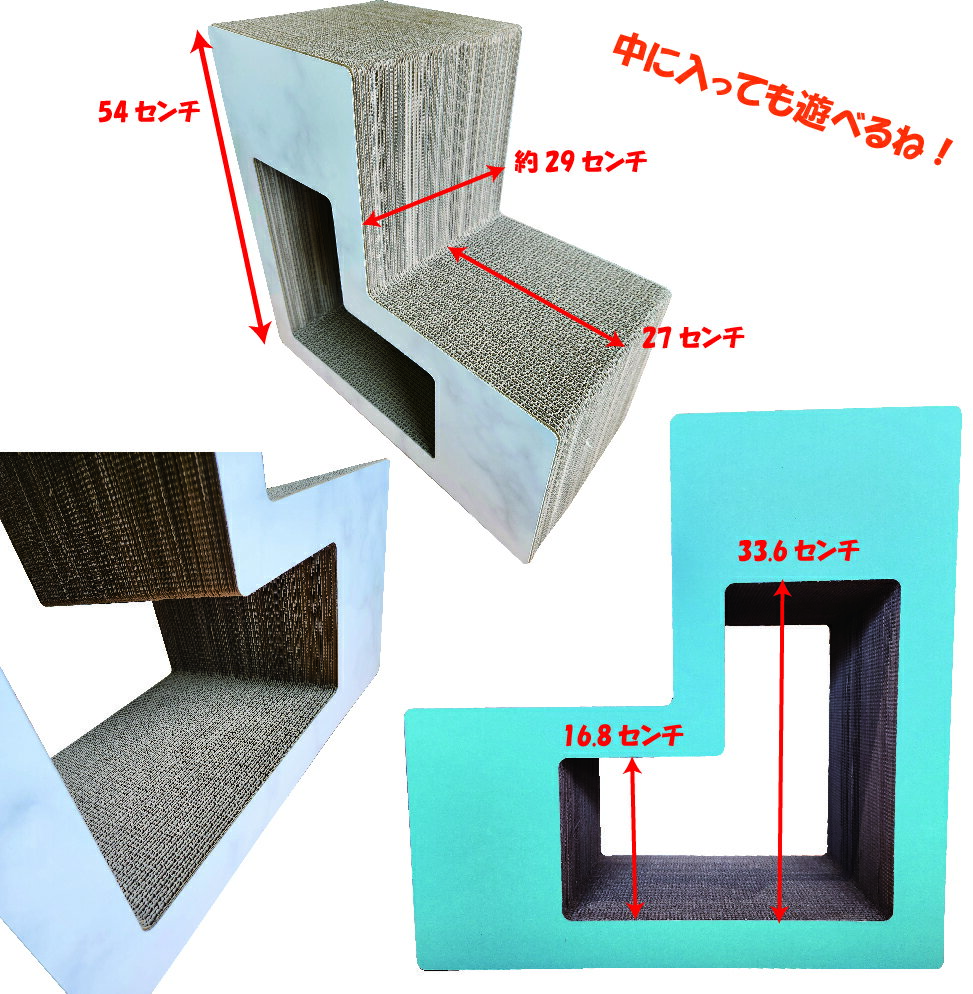 中に入っても遊べるね！

54 センチ

約 29 センチ

27 センチ

33.6 センチ

16.8 センチ