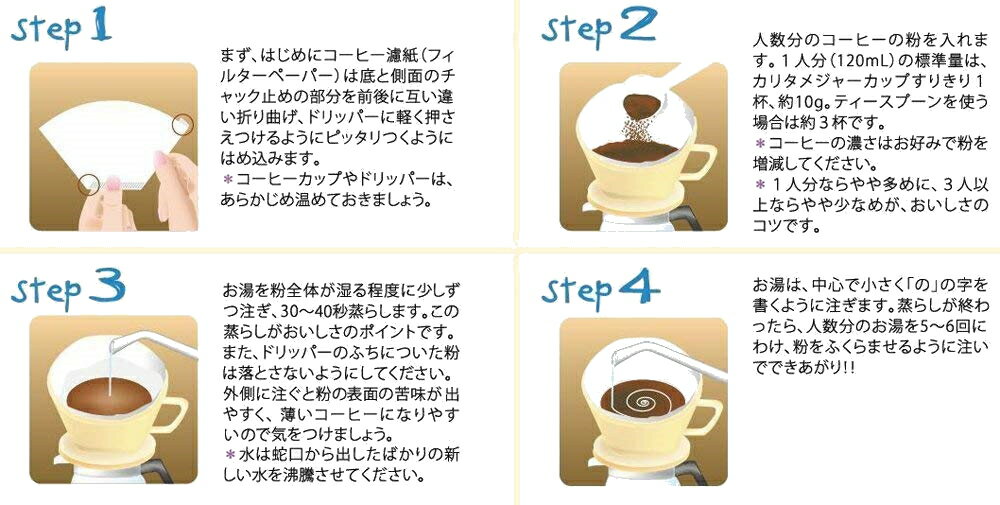 step 1

まず、はじめにコーヒー濾紙（フィルターペーパー）は底と側面のチャック止めの部分を前後に互い違い折り曲げ、ドリッパーに軽く押さえつけるようにピッタリつくようにはめ込みます。
＊コーヒーカップやドリッパーは、あらかじめ温めておきましょう。

step 2

人数分のコーヒーの粉を入れます。１人分（120mL）の標準量は、カリタメジャーカップすりきり１杯、約10g。ティースプーンを使う場合は約３杯です。
＊コーヒーの濃さはお好みで粉を増減してください。
＊１人分ならやや多めに、３人以上ならやや少なめが、おいしさのコツです。

step 3

お湯を粉全体が湿る程度に少しずつ注ぎ、30～40秒蒸らします。この蒸らしがおいしさのポイントです。また、ドリッパーのふちについた粉は落とさないようにしてください。外側に注ぐと粉の表面の苦味が出やすく、薄いコーヒーになりやすいので気をつけましょう。
＊水は蛇口から出したばかりの新しい水を沸騰させてください。

step 4

お湯は、中心で小さく「の」の字を書くように注ぎます。蒸らしが終わったら、人数分のお湯を5～6回にわけ、粉をふくらませるように注いでできあがり!!