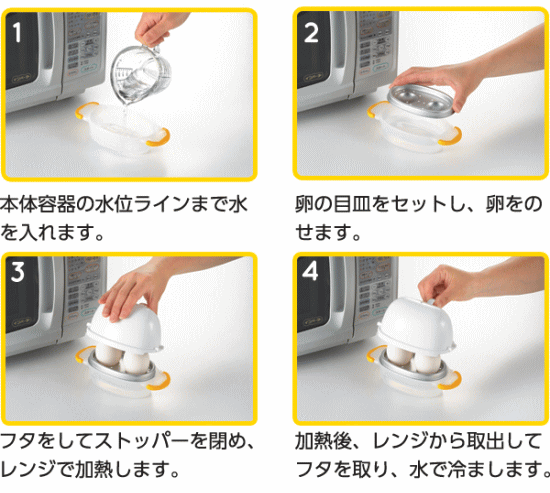 1

本体容器の水位ラインまで水を入れます。

2

卵の目皿をセットし、卵をのせます。

3

フタをしてストッパーを閉め、レンジで加熱します。

4

加熱後、レンジから取出してフタを取り、水で冷まします。