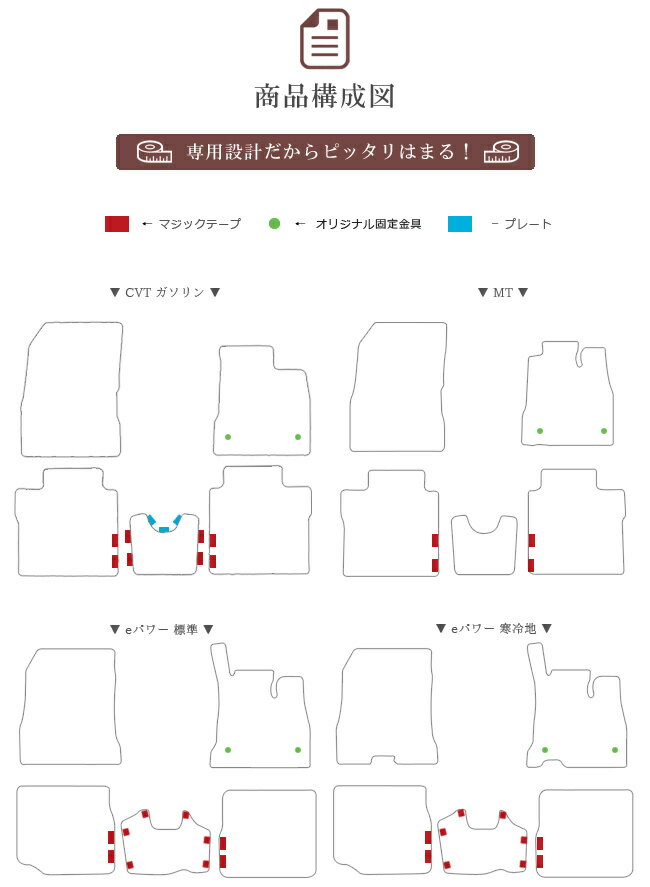 商品構成図

専用設計だからピッタリはまる！

← マジックテープ　← オリジナル固定金具　－ プレート

▼ CVT ガソリン ▼

▼ MT ▼

▼ eパワー 標準 ▼

▼ eパワー 寒冷地 ▼