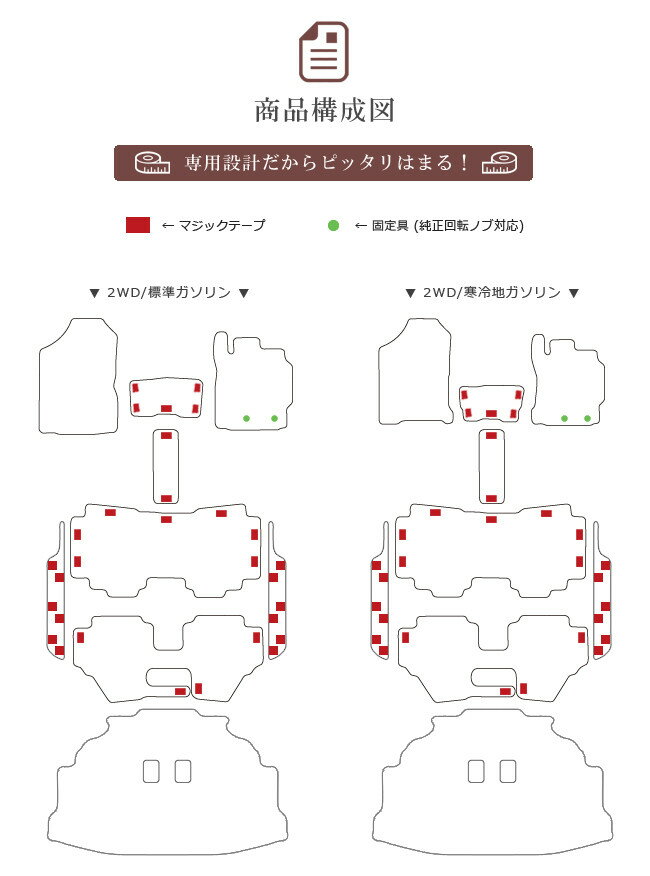 商品構成図

専用設計だからピッタリはまる！

← マジックテープ

← 固定具 (純正回転ノブ対応)

▼ 2WD/標準ガソリン ▼

▼ 2WD/寒冷地ガソリン ▼