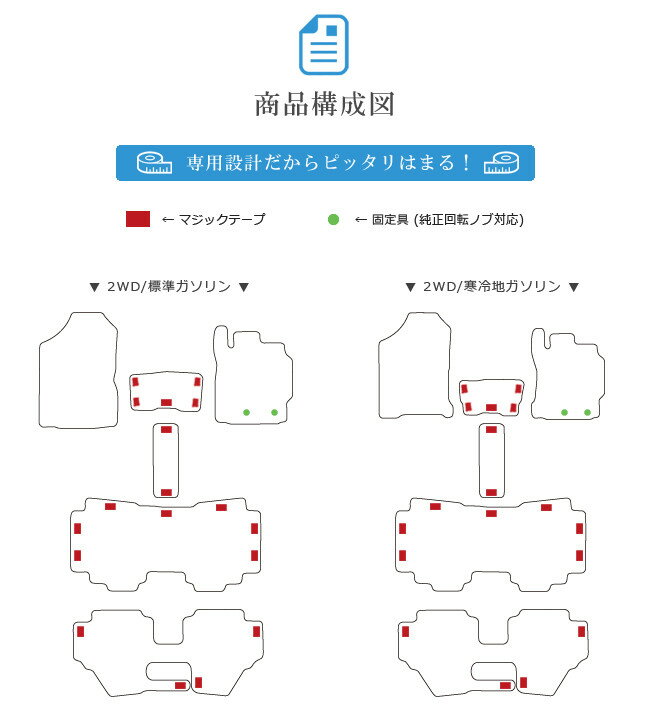 商品構成図

専用設計だからピッタリはまる！

← マジックテープ

← 固定具 (純正回転ノブ対応)

▼ 2WD/標準ガソリン ▼

▼ 2WD/寒冷地ガソリン ▼