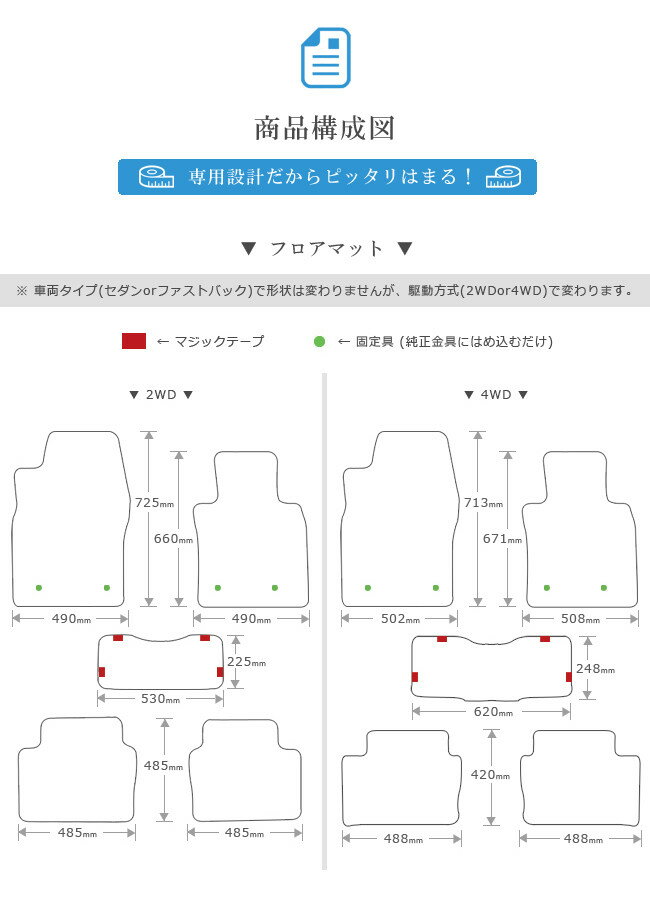 商品構成図

専用設計だからピッタリはまる！

▼ フロアマット ▼

※ 車両タイプ(セダンorファストバック)で形状は変わりませんが、駆動方式(2WDor4WD)で変わります。

← マジックテープ ← 固定具 (純正金具にはめ込むだけ)

▼ 2WD ▼

725mm
660mm
490mm
490mm
225mm
530mm
485mm
485mm
485mm

▼ 4WD ▼

713mm
671mm
502mm
508mm
248mm
620mm
420mm
488mm
488mm