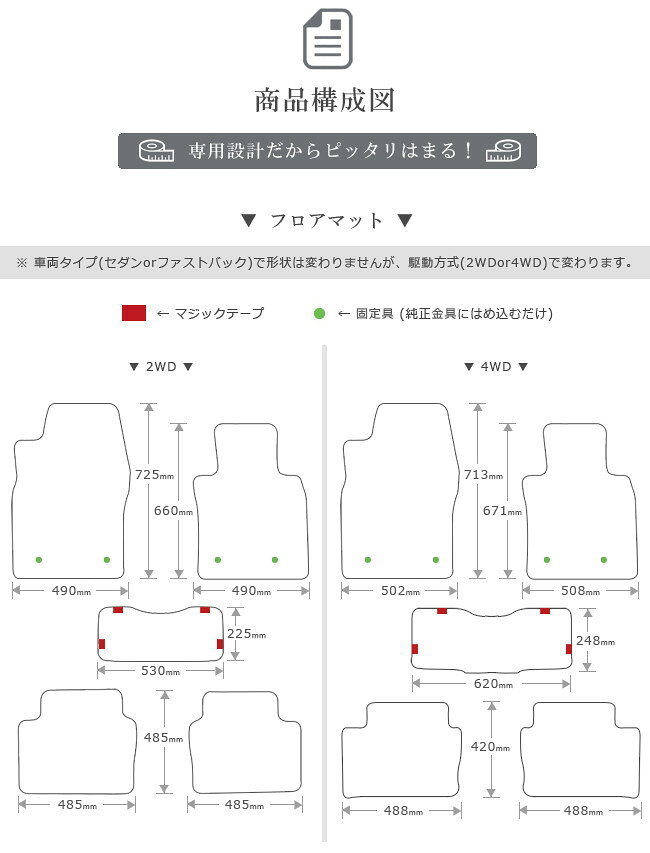 商品構成図

専用設計だからピッタリはまる！

▼ フロアマット ▼

※ 車両タイプ(セダンorファストバック)で形状は変わりませんが、駆動方式(2WDor4WD)で変わります。

← マジックテープ
← 固定具 (純正金具にはめ込むだけ)

▼ 2WD ▼

725mm
660mm
490mm
490mm
225mm
530mm
485mm
485mm
485mm

▼ 4WD ▼

713mm
671mm
502mm
508mm
248mm
620mm
420mm
488mm
488mm