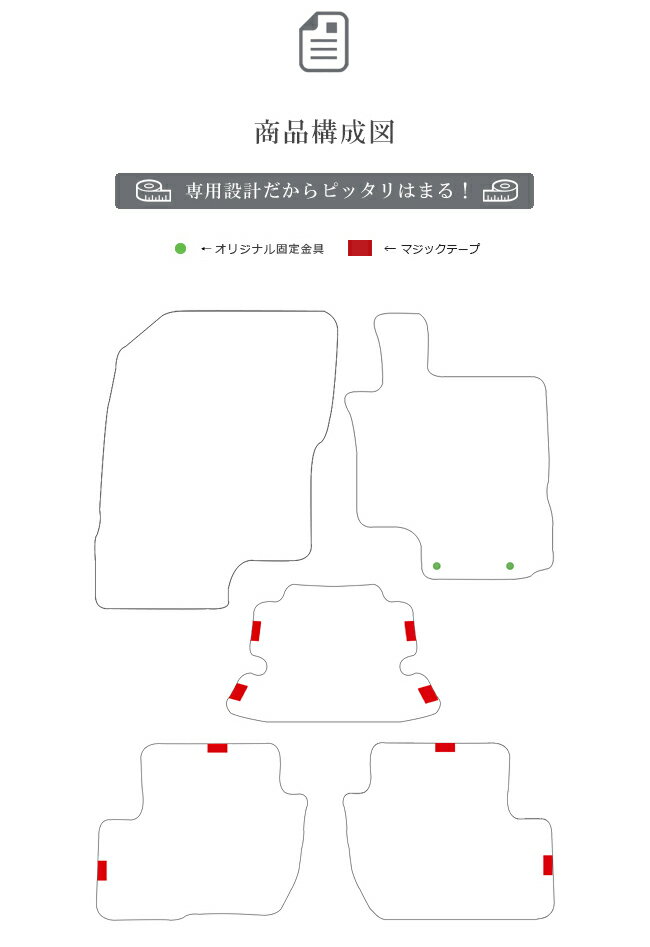 商品構成図

専用設計だからピッタリはまる！

← オリジナル固定金具　← マジックテープ