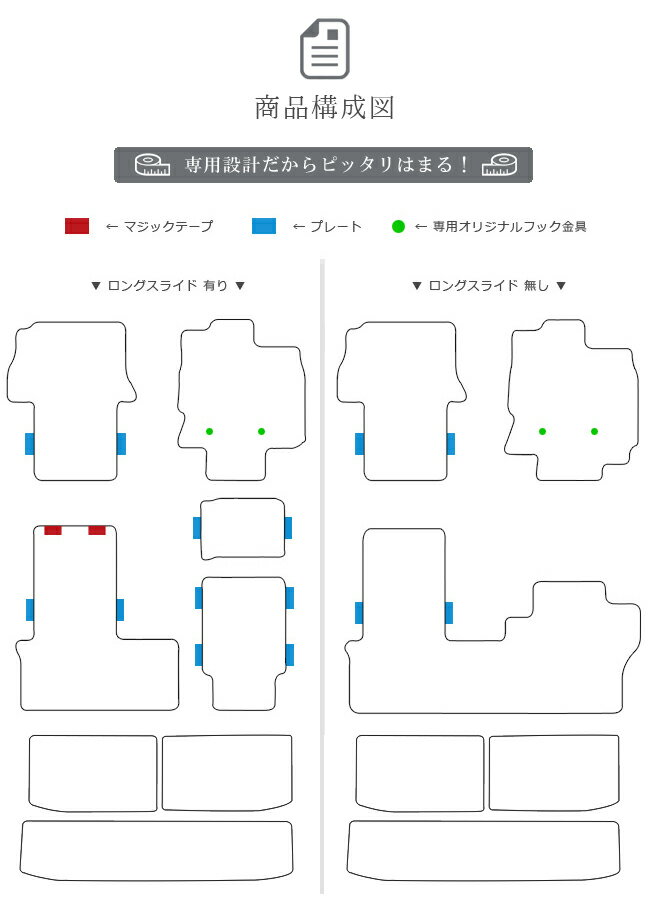 商品構成図

専用設計だからピッタリはまる！

← マジックテープ ← プレート ← 専用オリジナルフック金具

▼ ロングスライド 有り ▼

▼ ロングスライド 無し ▼