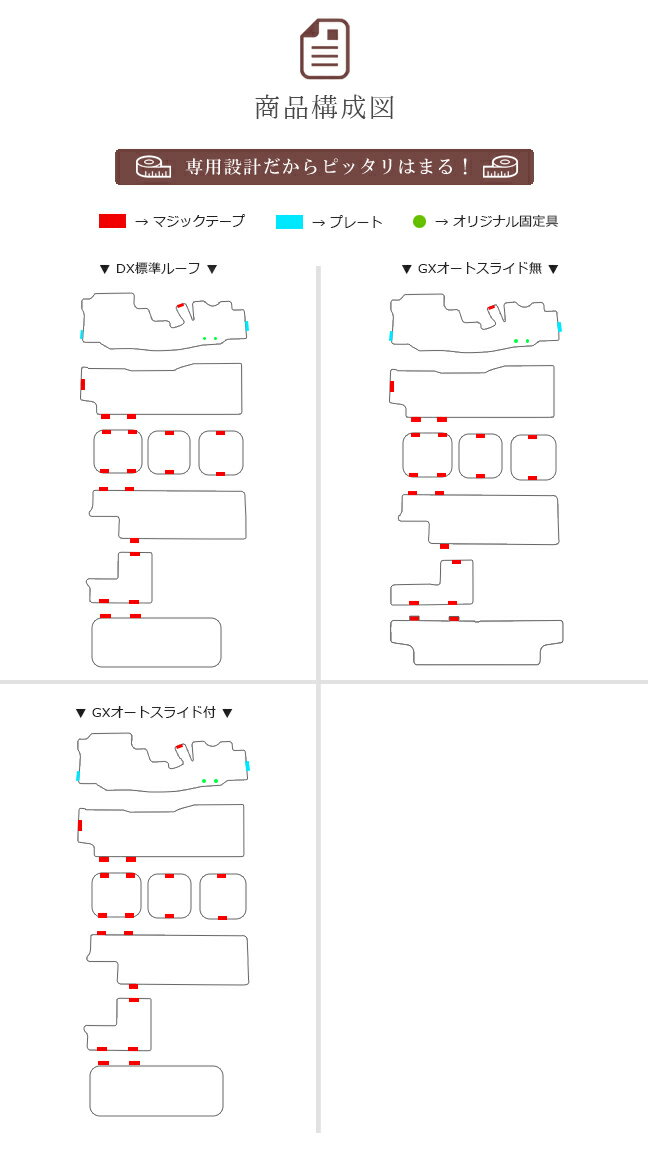 商品構成図

専用設計だからピッタリはまる！

→ マジックテープ → プレート → オリジナル固定具

▼ DX標準ルーフ ▼

▼ GXオートスライド無 ▼

▼ GXオートスライド付 ▼