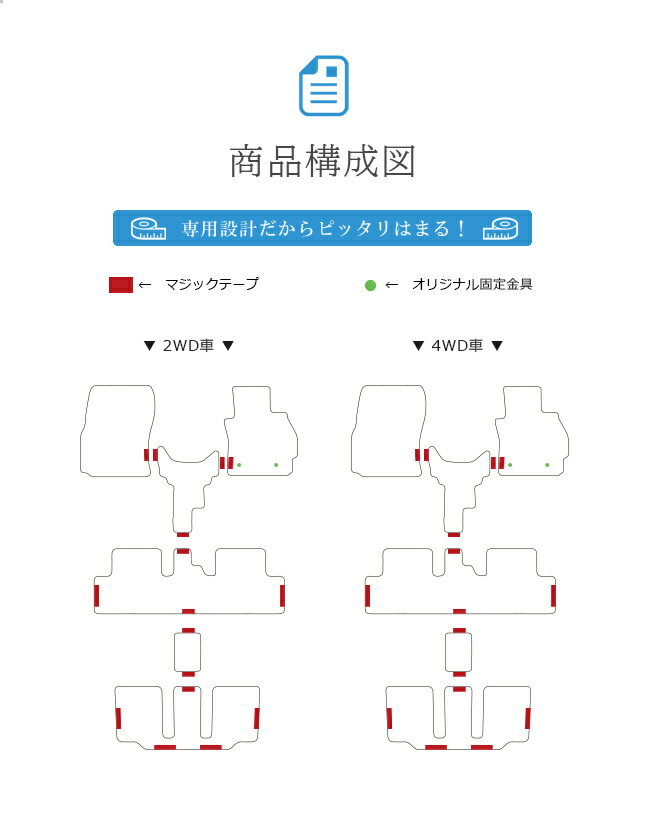 商品構成図

専用設計だからピッタリはまる！

← マジックテープ

← オリジナル固定金具

▼ 2WD車 ▼

▼ 4WD車 ▼