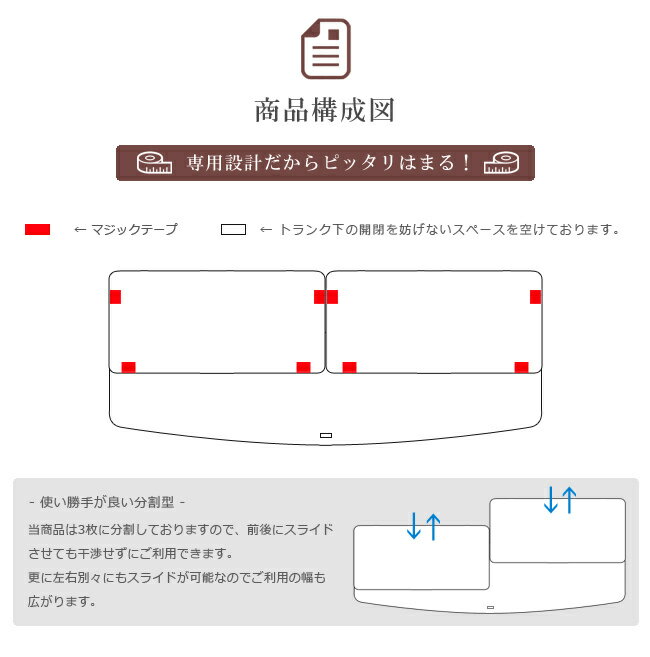 商品構成図

専用設計だからピッタリはまる！

← マジックテープ

← トランク下の開閉を妨げないスペースを空けております。

- 使い勝手が良い分割型 -

当商品は3枚に分割しておりますので、前後にスライドさせても干渉せずにご利用できます。
更に左右別々にもスライドが可能なのでご利用の幅も広がります。