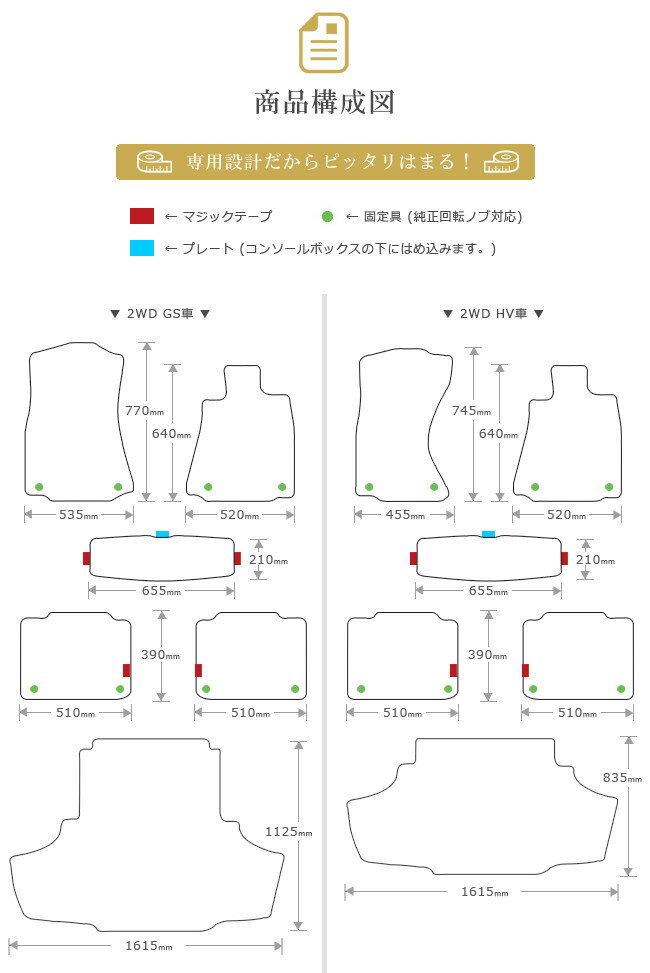 商品構成図

専用設計だからピッタリはまる！

← マジックテープ

← 固定具 (純正回転ノブ対応)

← プレート (コンソールボックスの下にはめ込みます。)

▼ 2WD GS車 ▼

770mm
640mm
535mm
520mm
210mm
655mm
390mm
510mm
510mm
1125mm
1615mm

▼ 2WD HV車 ▼

745mm
640mm
455mm
520mm
210mm
655mm
390mm
510mm
510mm
835mm
1615mm