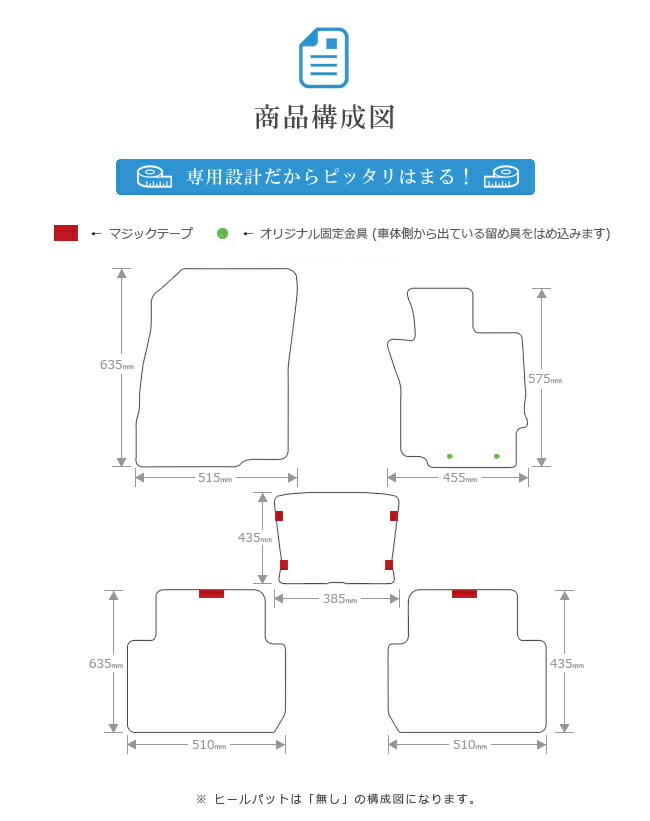 商品構成図

専用設計だからピッタリはまる！

← マジックテープ　← オリジナル固定金具 (車体側から出ている留め具をはめ込みます)

635mm

515mm

575mm

455mm

435mm

385mm

635mm

510mm

435mm

510mm

※ ヒールパットは「無し」の構成図になります。