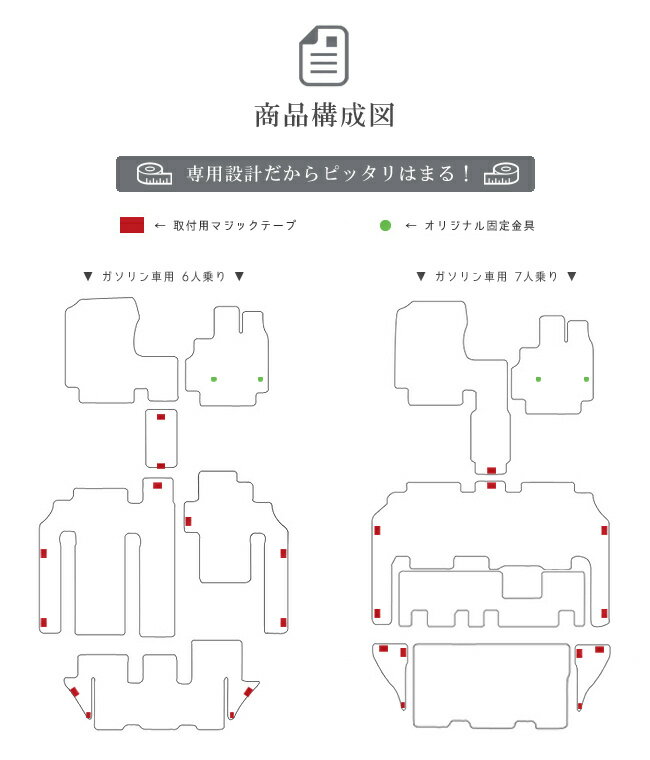 商品構成図

専用設計だからピッタリはまる！

← 取付用マジックテープ

← オリジナル固定金具

▼ ガソリン車用 6人乗り ▼

▼ ガソリン車用 7人乗り ▼