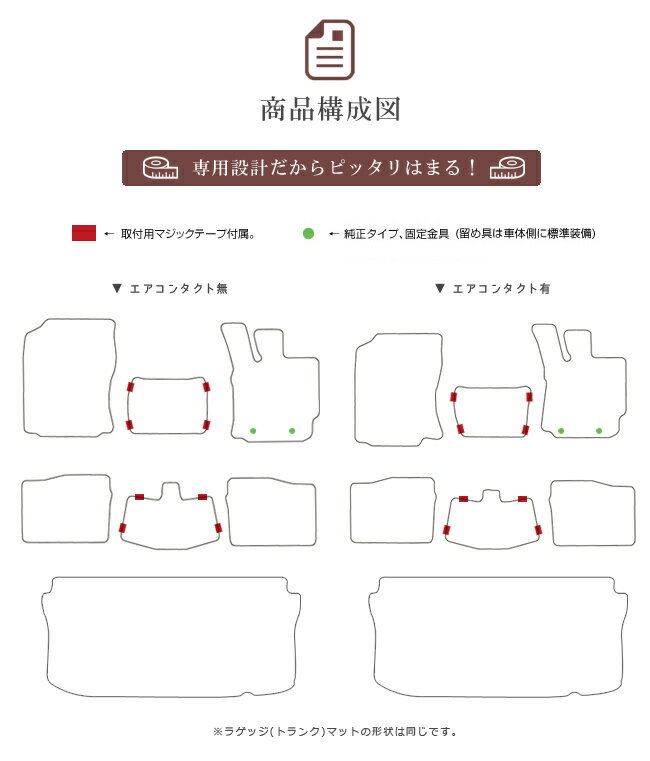 商品構成図

専用設計だからピッタリはまる！

← 取付用マジックテープ付属。

← 純正タイプ、固定金具（留め具は車体側に標準装備）

▼ エアコンタクト無

▼ エアコンタクト有

※ラゲッジ（トランク）マットの形状は同じです。