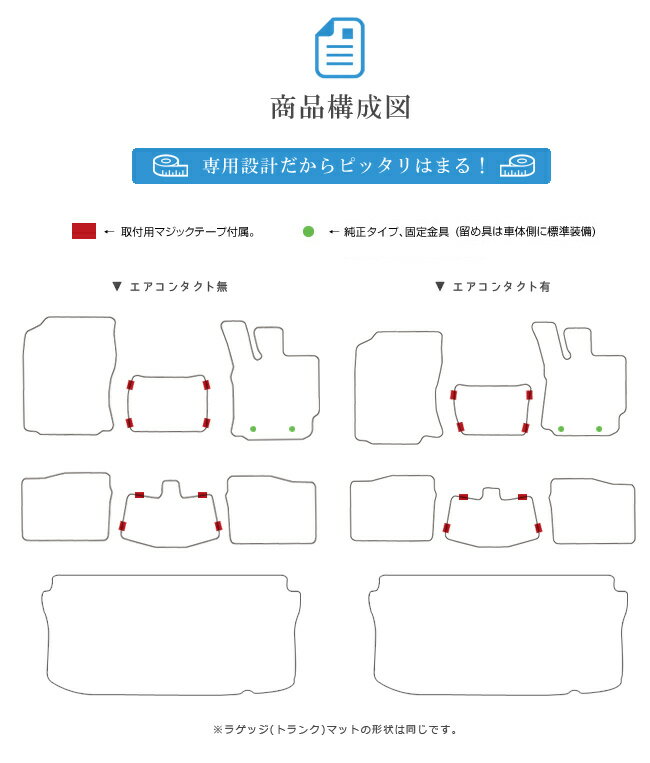 商品構成図

専用設計だからピッタリはまる！

← 取付用マジックテープ付属。

← 純正タイプ、固定金具（留め具は車体側に標準装備）

▼ エアコンタクト無

▼ エアコンタクト有

※ラゲッジ(トランク)マットの形状は同じです。