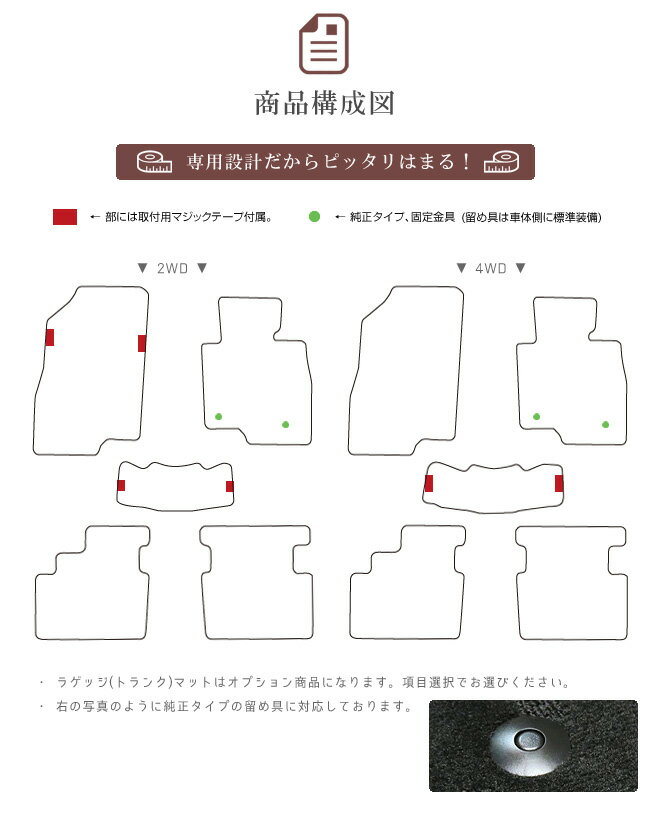 商品構成図

専用設計だからピッタリはまる！

← 部には取付用マジックテープ付属。

← 純正タイプ、固定金具（留め具は車体側に標準装備）

▼ 2WD ▼

▼ 4WD ▼

・ ラゲッジ(トランク)マットはオプション商品になります。項目選択でお選びください。

・ 右の写真のように純正タイプの留め具に対応しております。