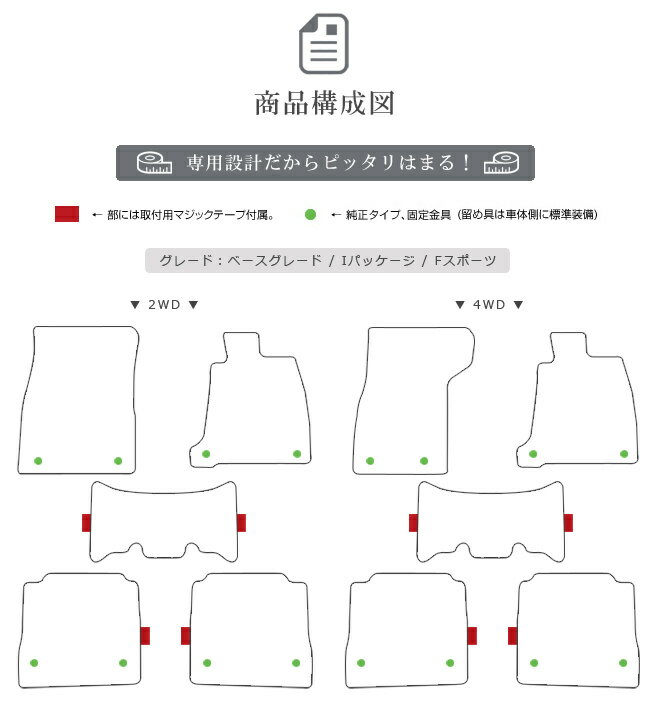 商品構成図

専用設計だからピッタリはまる！

← 部には取付用マジックテープ付属。

← 純正タイプ、固定金具（留め具は車体側に標準装備）

グレード：ベースグレード / Iパッケージ / Fスポーツ

▼ 2WD ▼

▼ 4WD ▼