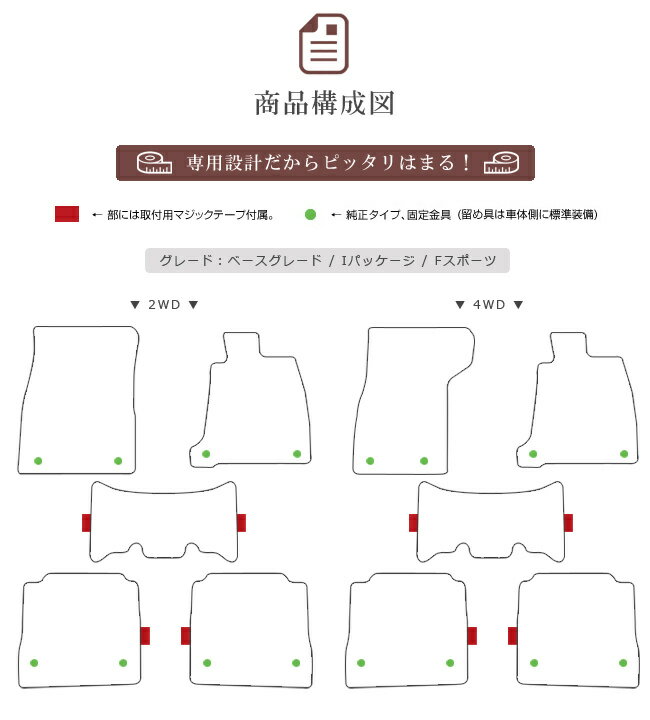 商品構成図

専用設計だからピッタリはまる！

← 部には取付用マジックテープ付属。

← 純正タイプ、固定金具（留め具は車体側に標準装備）

グレード：ベースグレード / Iパッケージ / Fスポーツ

▼ 2WD ▼

▼ 4WD ▼