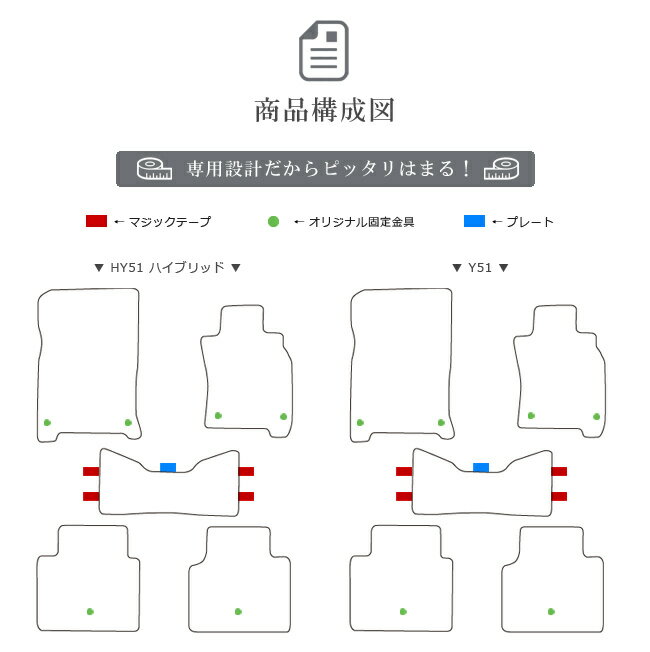 商品構成図

専用設計だからピッタリはまる！

← マジックテープ ← オリジナル固定金具 ← プレート

▼ HY51 ハイブリッド ▼

▼ Y51 ▼