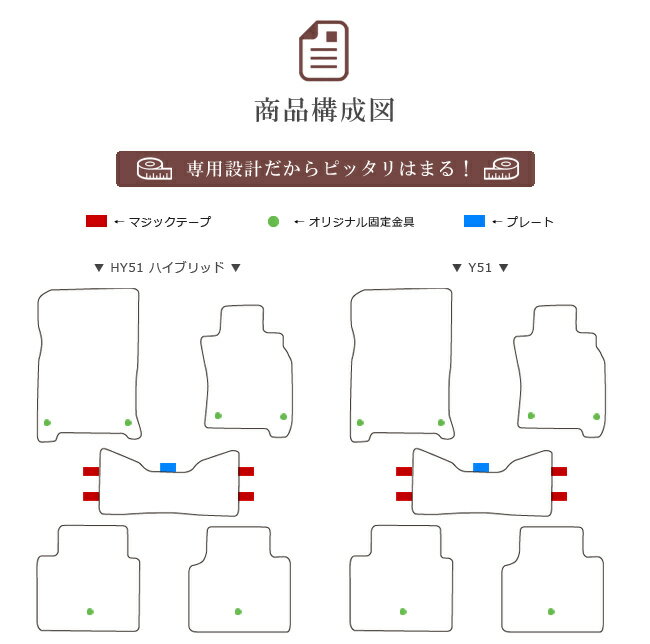 商品構成図

専用設計だからピッタリはまる！

← マジックテープ

← オリジナル固定金具

← プレート

▼ HY51 ハイブリッド ▼

▼ Y51 ▼