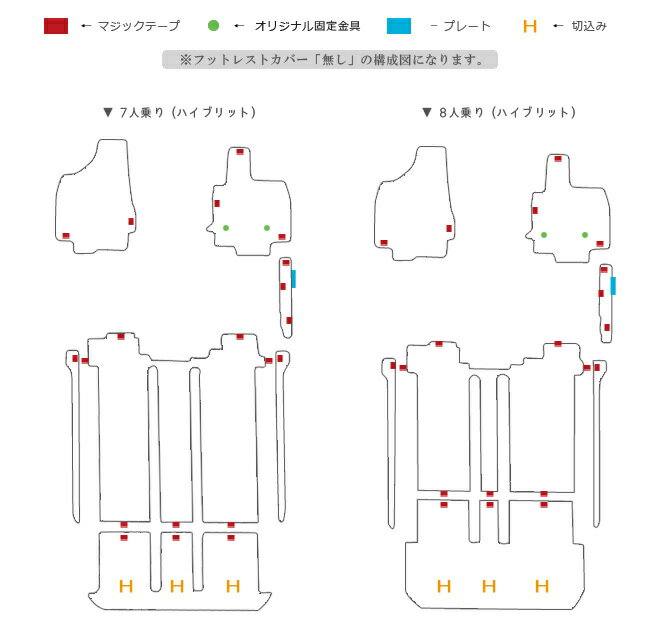 ← マジックテープ ← オリジナル固定金具 − プレート H ← 切込み

※フットレストカバー「無し」の構成図になります。

▼ 7人乗り（ハイブリット）

H H H

▼ 8人乗り（ハイブリット）

H H H