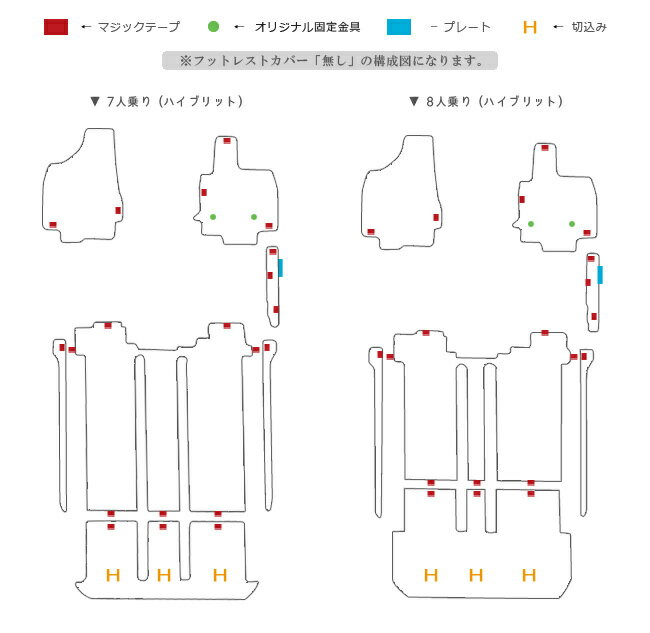 ← マジックテープ ← オリジナル固定金具 - プレート H ← 切込み

※フットレストカバー「無し」の構成図になります。

▼ 7人乗り（ハイブリット）

H H H

▼ 8人乗り（ハイブリット）

H H H