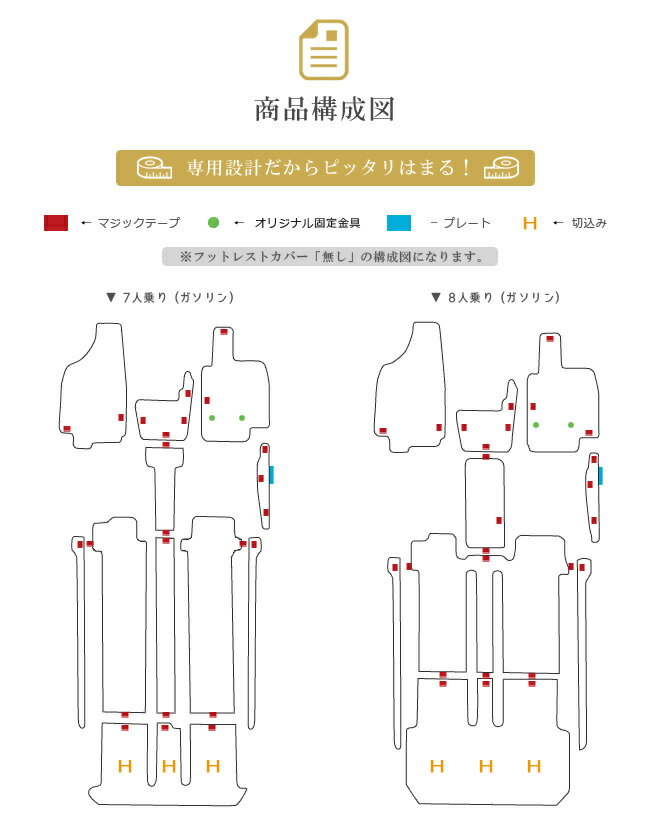 商品構成図

専用設計だからピッタリはまる！

← マジックテープ　← オリジナル固定金具　- プレート　H ← 切込み

※フットレストカバー「無し」の構成図になります。

▼ 7人乗り（ガソリン）

H H H

▼ 8人乗り（ガソリン）

H H H