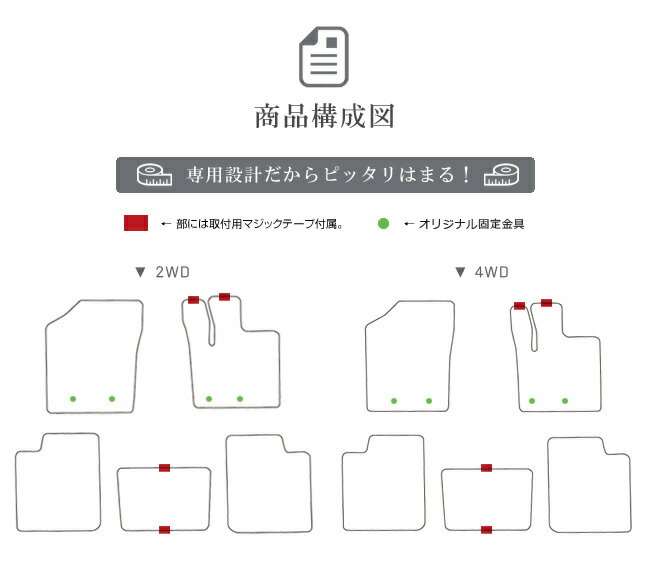 商品構成図

専用設計だからピッタリはまる！

← 部には取付用マジックテープ付属。

← オリジナル固定金具

▼ 2WD

▼ 4WD