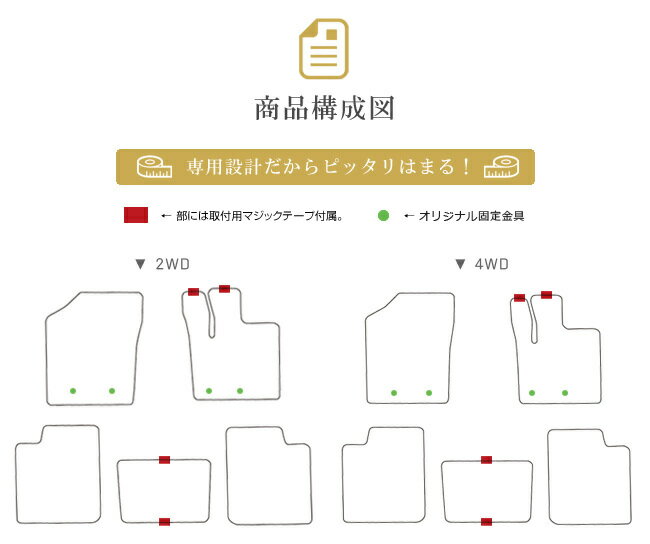 商品構成図

専用設計だからピッタリはまる！

← 部には取付用マジックテープ付属。

← オリジナル固定金具

▼ 2WD

▼ 4WD