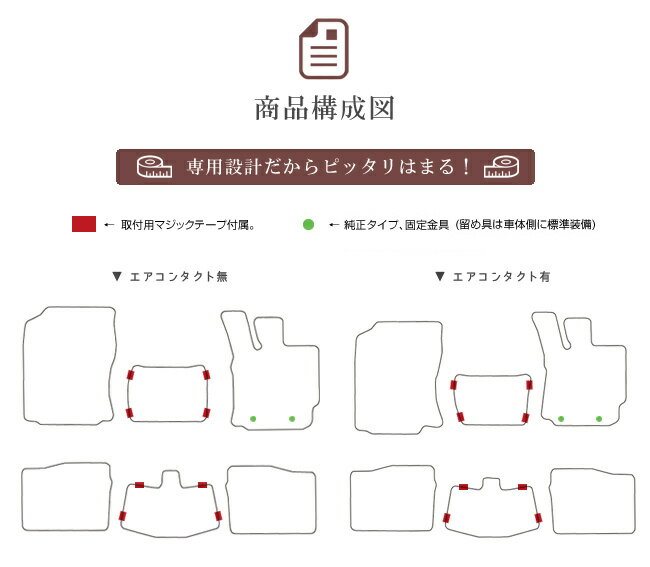 商品構成図

専用設計だからピッタリはまる！

← 取付用マジックテープ付属。

← 純正タイプ、固定金具（留め具は車体側に標準装備）

▼ エアコンタクト無

▼ エアコンタクト有