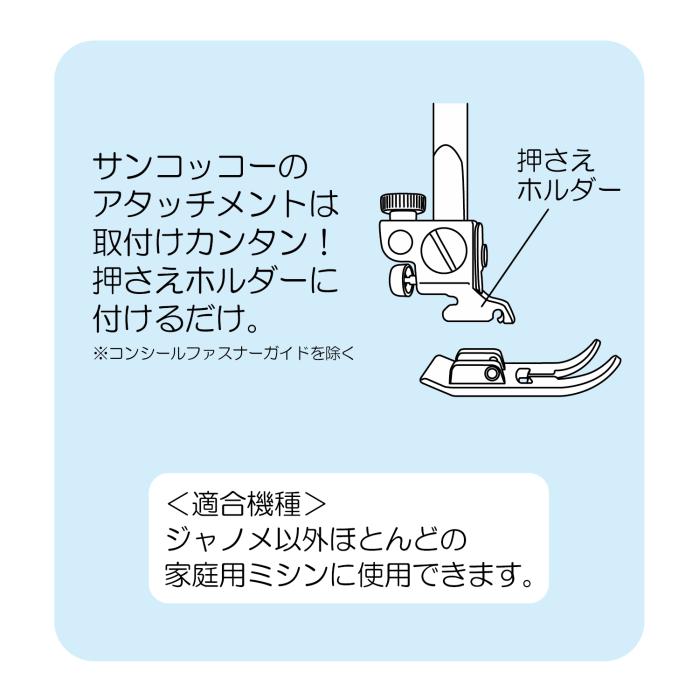 サンコッコーのアタッチメントは取付けカンタン！押さえホルダーに付けるだけ。
※コンシールファスナーガイドを除く

押さえホルダー

＜適合機種＞
ジャノメ以外ほとんどの家庭用ミシンに使用できます。