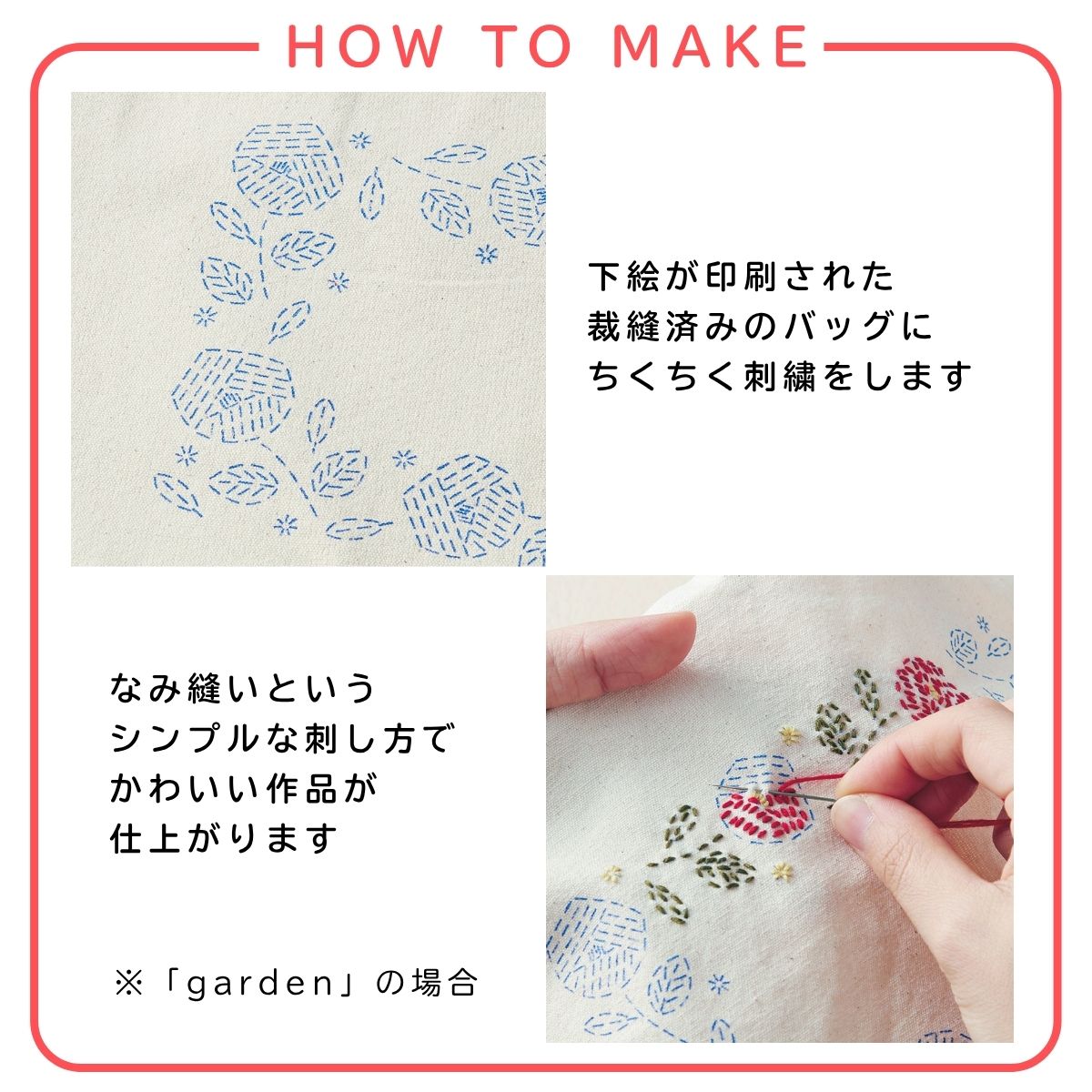 HOW TO MAKE

下絵が印刷された
裁縫済みのバッグに
ちくちく刺繍をします

なみ縫いという
シンプルな刺し方で
かわいい作品が
仕上がります

※「garden」の場合