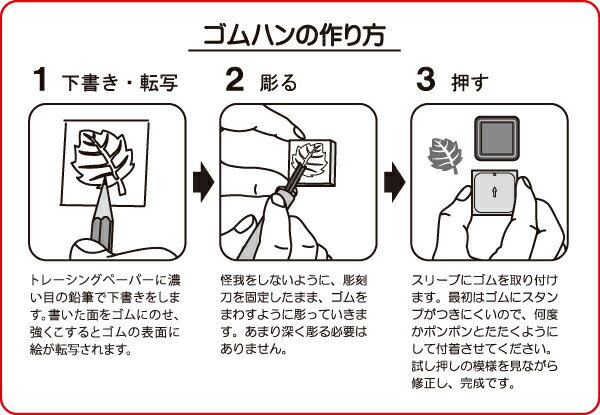 ゴムハンの作り方

1 下書き・転写

トレーシングペーパーに濃い目の鉛筆で下書きをします。書いた面をゴムにのせ、強くこするとゴムの表面に絵が転写されます。

2 彫る

怪我をしないように、彫刻刀を固定したまま、ゴムをまわすように彫っていきます。あまり深く彫る必要はありません。

3 押す

スリーブにゴムを取り付けます。最初はゴムにスタンプがつきにくいので、何度かポンポンとたたくようにして付着させてください。試し押しの模様を見ながら修正し、完成です。