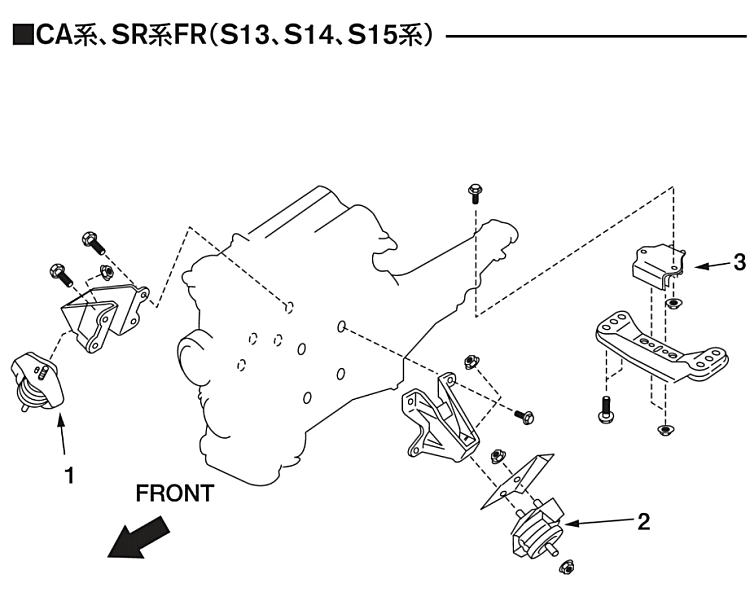 ■CA系、SR系FR(S13、S14、S15系)

3

1

FRONT

2