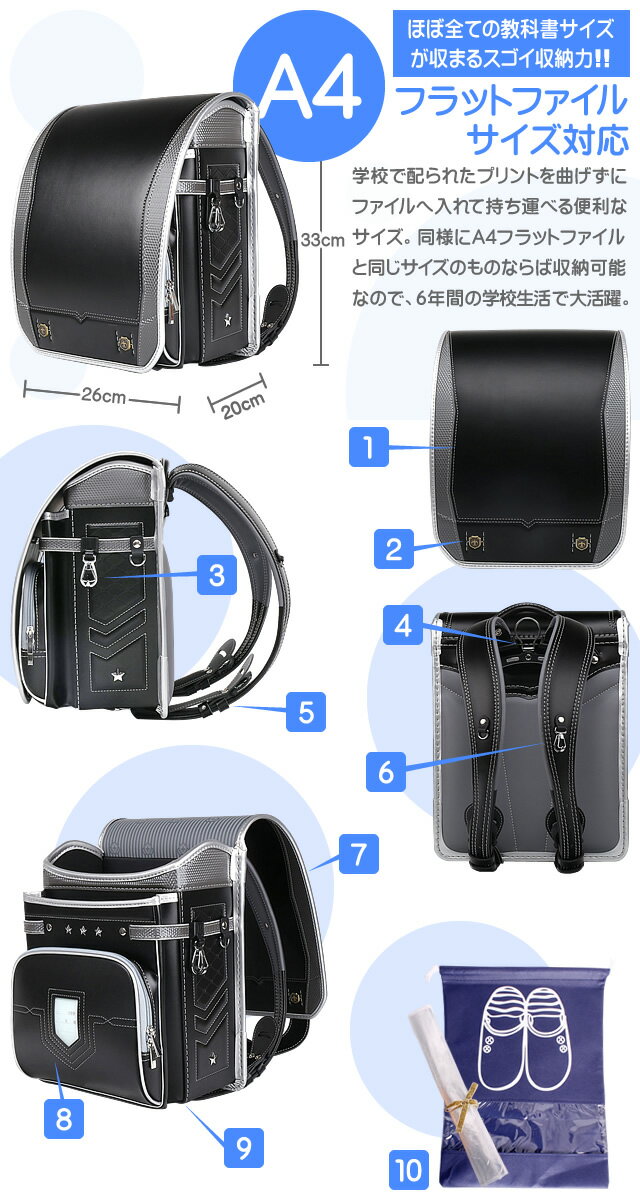 ほぼ全ての教科書サイズが収まるスゴイ収納力!!

A4

フラットファイルサイズ対応

学校で配られたプリントを曲げずにファイルへ入れて持ち運べる便利なサイズ。同様にA4フラットファイルと同じサイズのものならば収納可能なので、6年間の学校生活で大活躍。

33cm

26cm

20cm

1

2

3

4

5

6

7

8

9

10