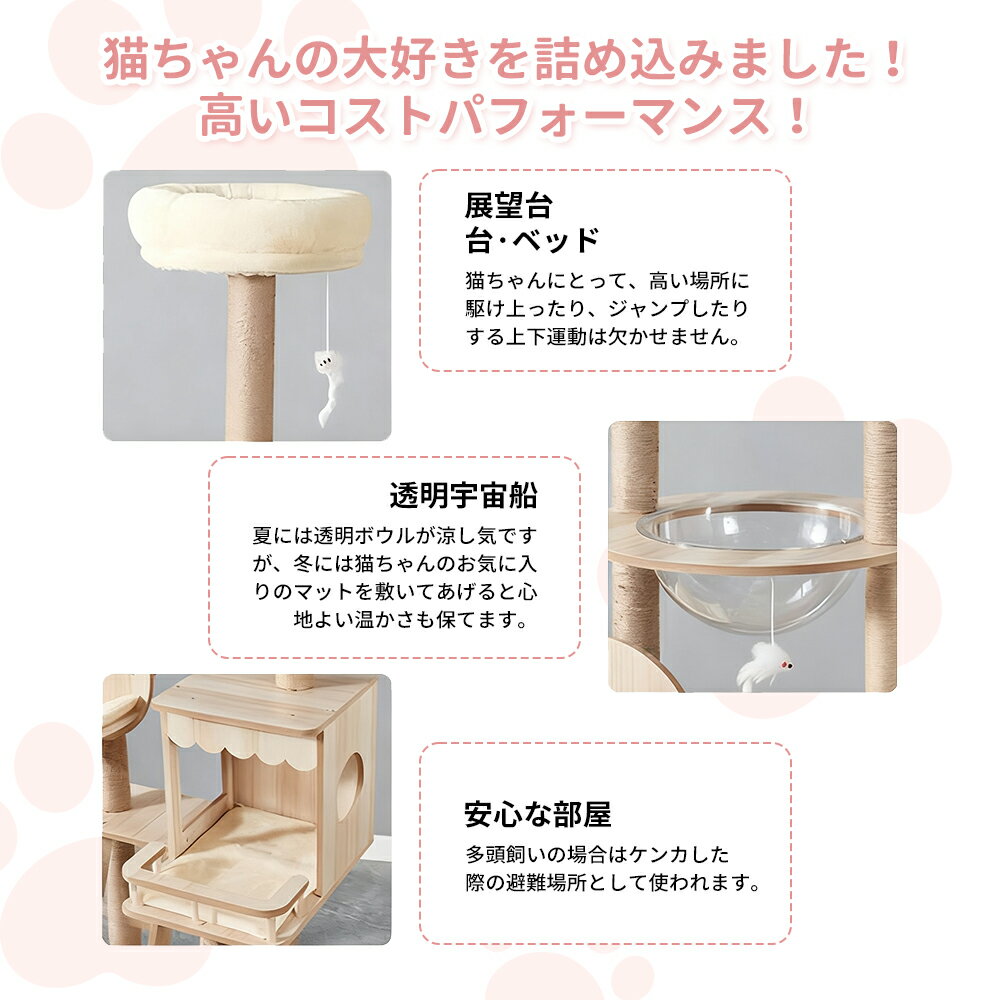 猫ちゃんの大好きを詰め込みました！
高いコストパフォーマンス！

展望台
台・ベッド

猫ちゃんにとって、高い場所に駆け上ったり、ジャンプしたりする上下運動は欠かせません。

透明宇宙船

夏には透明ボウルが涼し気ですが、冬には猫ちゃんのお気に入りのマットを敷いてあげると心地よい温かさも保てます。

安心な部屋

多頭飼いの場合はケンカした際の避難場所として使われます。