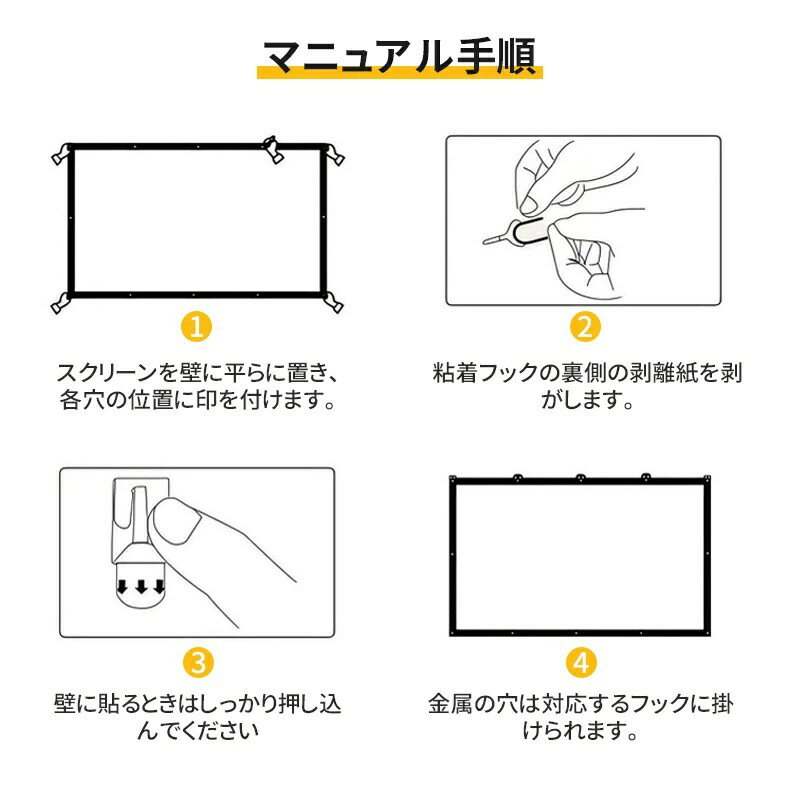 マニュアル手順

1

スクリーンを壁に平らに置き、各穴の位置に印を付けます。

2

粘着フックの裏側の剥離紙を剥がします。

3

壁に貼るときはしっかり押し込んでください

4

金属の穴は対応するフックに掛けられます。