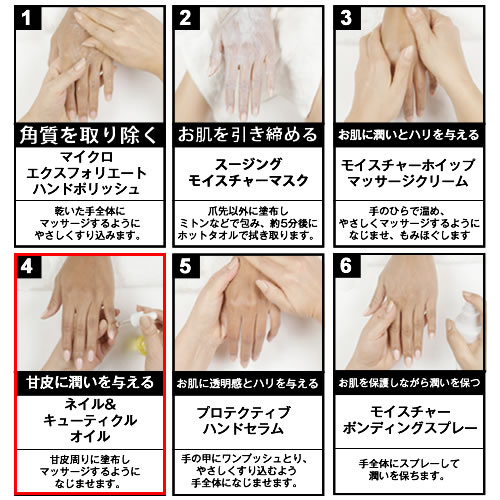 1
角質を取り除く
マイクロ
エクスフォリエート
ハンドポリッシュ
乾いた手全体に
マッサージするように
やさしくすり込みます。

2
お肌を引き締める
スージング
モイスチャーマスク
爪先以外に塗布し
ミトンなどで包み、約5分後に
ホットタオルで拭き取ります。

3
お肌に潤いとハリを与える
モイスチャーホイップ
マッサージクリーム
手のひらで温め、
やさしくマッサージするように
なじませ、もみほぐします

4
甘皮に潤いを与える
ネイル&
キューティクル
オイル
甘皮周りに塗布し
マッサージするように
なじませます。

5
お肌に透明感とハリを与える
プロテクティブ
ハンドセラム
手の甲にワンプッシュとり、
やさしくすり込むよう
手全体になじませます。

6
お肌を保護しながら潤いを保つ
モイスチャー
ボンディングスプレー
手全体にスプレーして
潤いを保ちます。