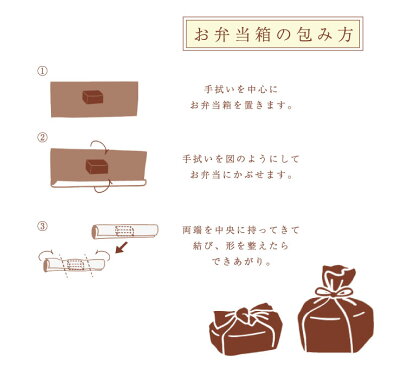 お弁当箱の包み方

①

手拭いを中心に
お弁当箱を置きます。

②

手拭いを図のようにして
お弁当にかぶせます。

③

両端を中央に持ってきて
結び、形を整えたら
できあがり。