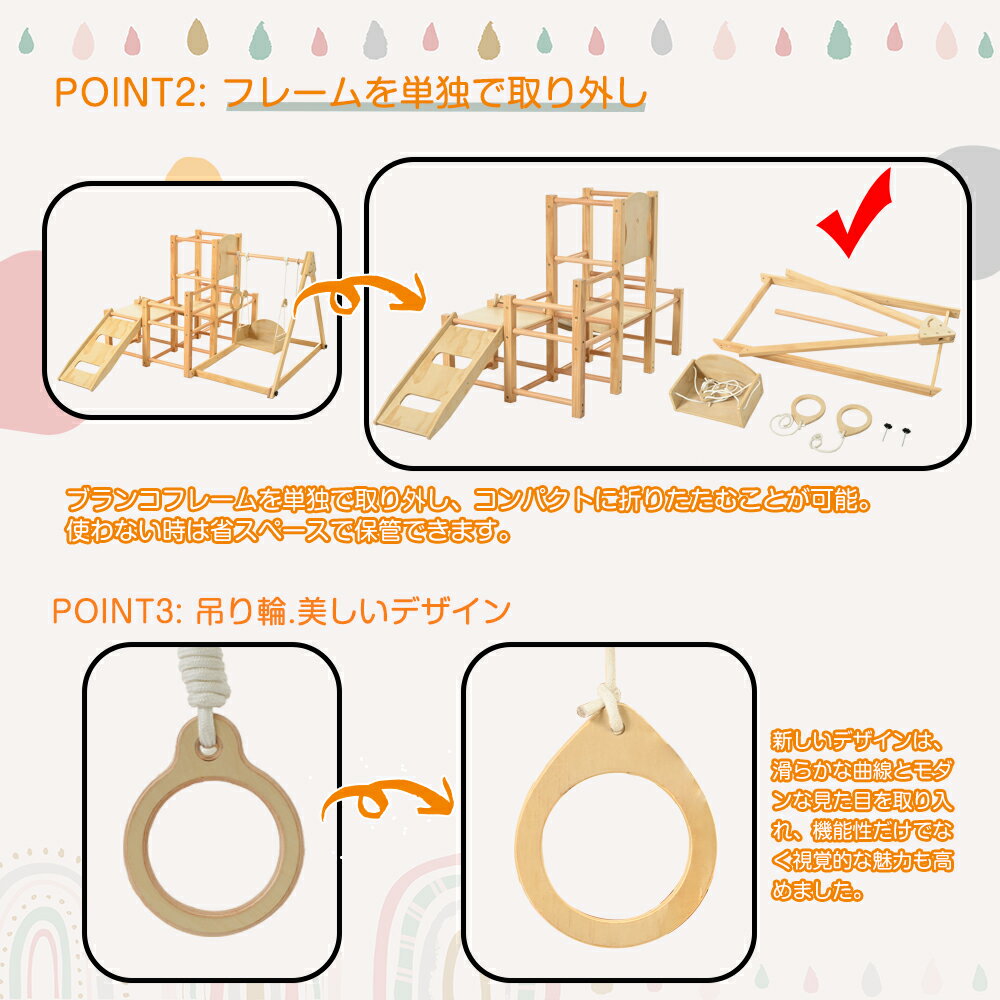 POINT2: フレームを単独で取り外し

ブランコフレームを単独で取り外し、コンパクトに折りたたむことが可能。使わない時は省スペースで保管できます。

POINT3: 吊り輪.美しいデザイン

新しいデザインは、滑らかな曲線とモダンな見た目を取り入れ、機能性だけでなく視覚的な魅力も高めました。