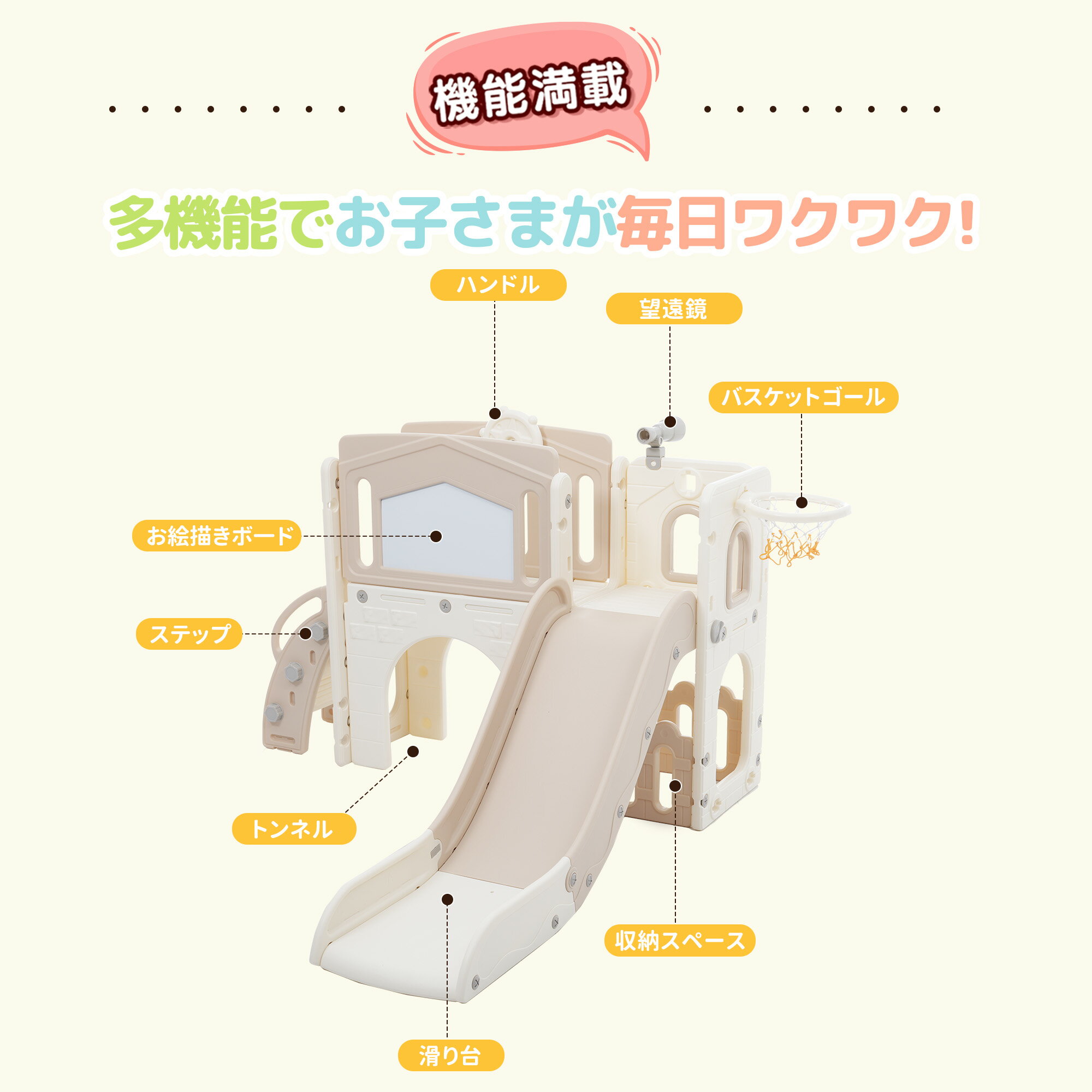 機能満載

多機能でお子さまが毎日ワクワク!

ハンドル

望遠鏡

バスケットゴール

お絵描きボード

ステップ

トンネル

収納スペース

滑り台