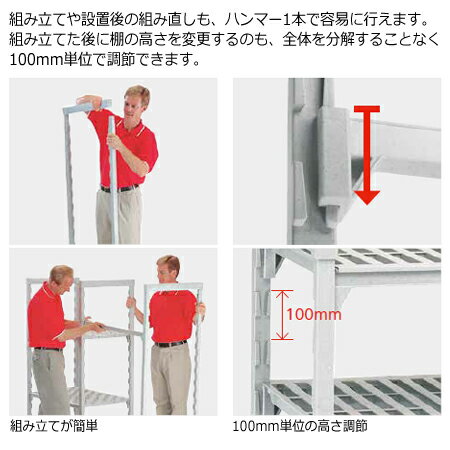 組み立てや設置後の組み直しも、ハンマー1本で容易に行えます。組み立てた後に棚の高さを変更するのも、全体を分解することなく100mm単位で調節できます。

100mm

組み立てが簡単

100mm単位の高さ調節