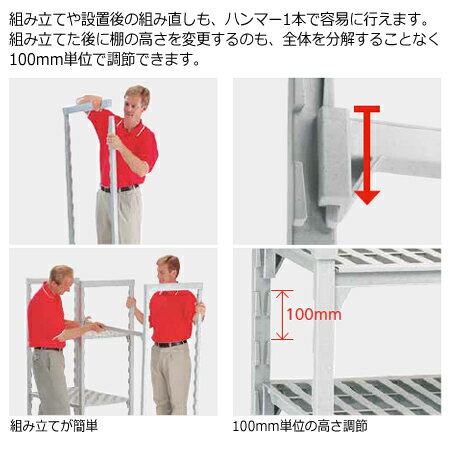 組み立てや設置後の組み直しも、ハンマー1本で容易に行えます。組み立てた後に棚の高さを変更するのも、全体を分解することなく100mm単位で調節できます。

100mm

組み立てが簡単

100mm単位の高さ調節