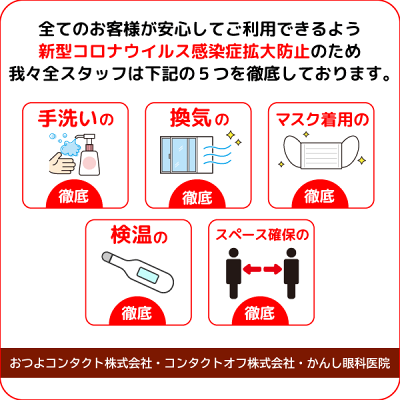 全てのお客様が安心してご利用できるよう
新型コロナウイルス感染症拡大防止のため
我々全スタッフは下記の５つを徹底しております。

手洗いの
徹底

換気の
徹底

マスク着用の
徹底

検温の
徹底

スペース確保の
徹底

おつよコンタクト株式会社・コンタクトオフ株式会社・かんし眼科医院