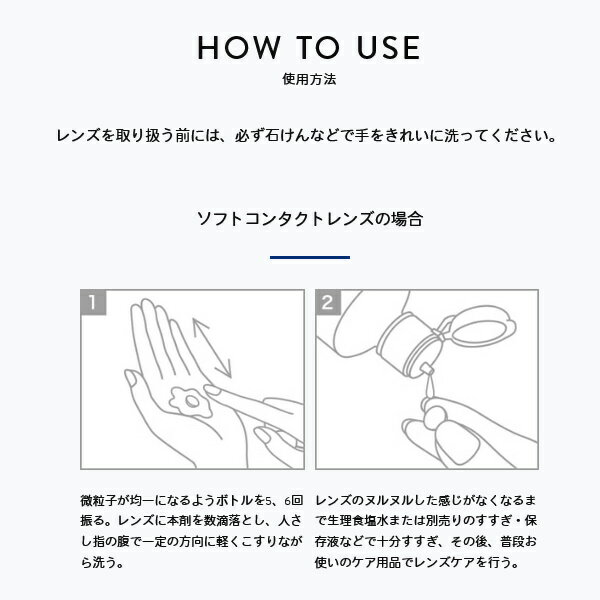 HOW TO USE
使用方法

レンズを取り扱う前には、必ず石けんなどで手をきれいに洗ってください。

ソフトコンタクトレンズの場合

1

微粒子が均一になるようボトルを5、6回振る。レンズに本剤を数滴落とし、人さし指の腹で一定の方向に軽くこすりながら洗う。

2

レンズのヌルヌルした感じがなくなるまで生理食塩水または別売りのすすぎ・保存液などで十分すすぎ、その後、普段お使いのケア用品でレンズケアを行う。