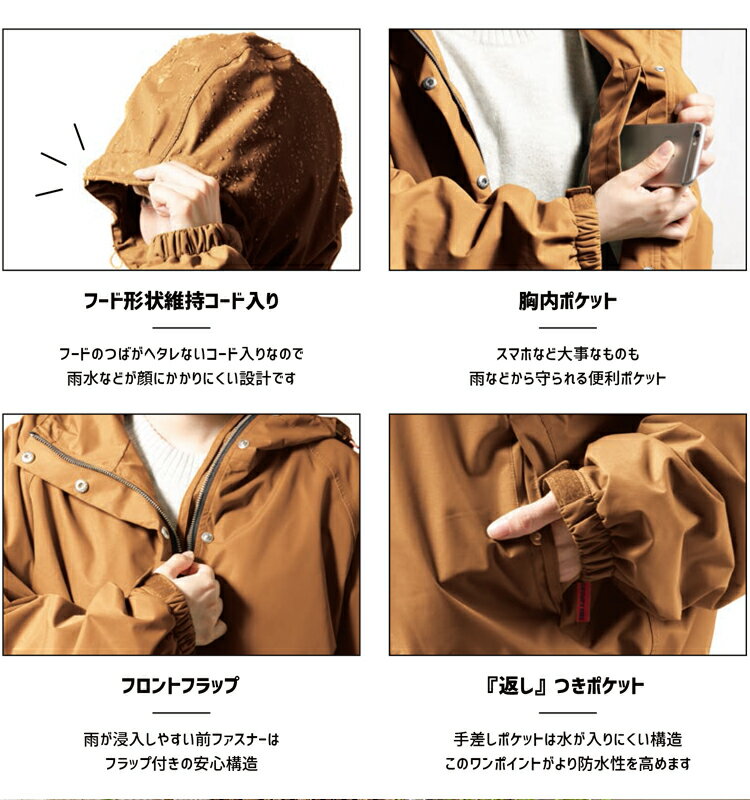 フード形状維持コード入り

フードのつばがヘタレないコード入りなので
雨水などが顔にかかりにくい設計です

胸内ポケット

スマホなど大事なものも
雨などから守られる便利ポケット

フロントフラップ

雨が浸入しやすい前ファスナーは
フラップ付きの安心構造

『返し』つきポケット

手差しポケットは水が入りにくい構造
このワンポイントがより防水性を高めます