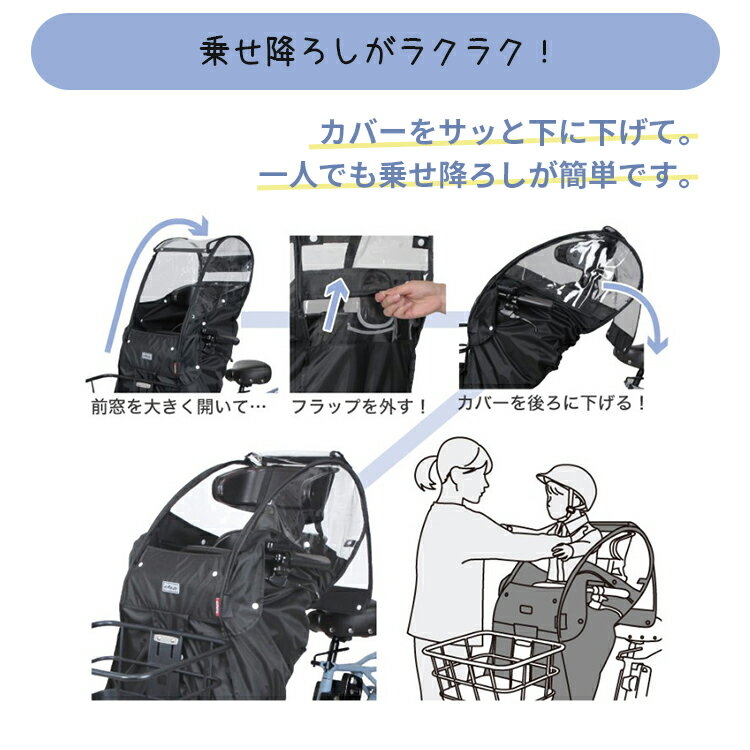 乗せ降ろしがラクラク！

カバーをサッと下に下げて。
一人でも乗せ降ろしが簡単です。

前窓を大きく開いて…

フラップを外す！

カバーを後ろに下げる！