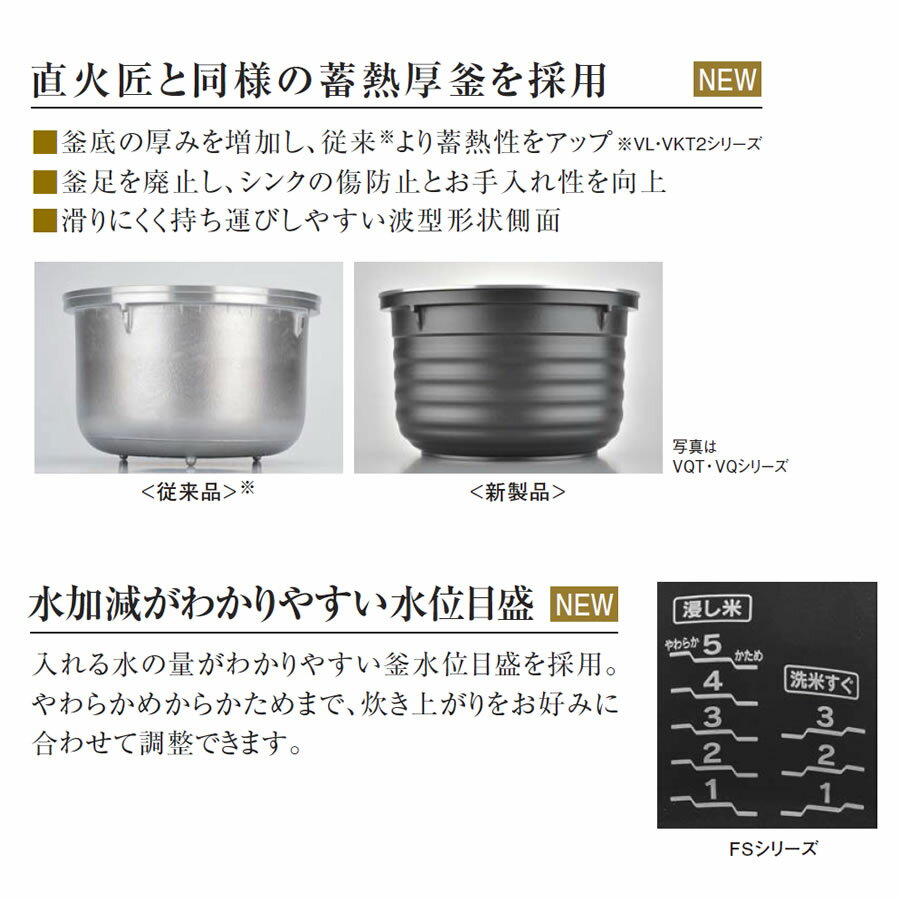 直火匠と同様の蓄熱厚釜を採用 NEW

■釜底の厚みを増加し、従来※より蓄熱性をアップ ※VL・VKT2シリーズ
■釜足を廃止し、シンクの傷防止とお手入れ性を向上
■滑りにくく持ち運びしやすい波型形状側面

<従来品>※

<新製品>

写真は VQT・VQシリーズ

水加減がわかりやすい水位目盛 NEW

入れる水の量がわかりやすい釜水位目盛を採用。やわらかめからかためまで、炊き上がりをお好みに合わせて調整できます。

浸し米
やわらか 5 かため
4
3
2
1

洗米すぐ
3
2
1

FSシリーズ