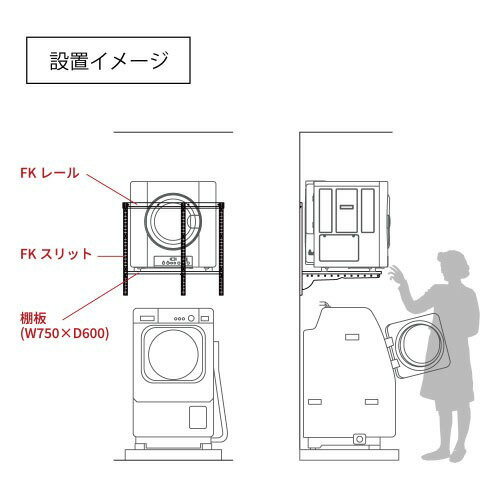 設置イメージ

FK レール

FK スリット

棚板
(W750×D600)